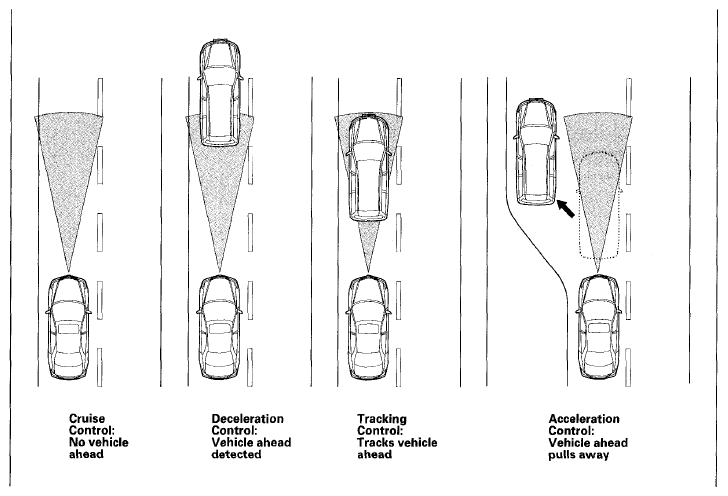 Cruise Control: No vehicle ahead

Deceleration Control: Vehicle ahead detected

Tracking Control: Tracks vehicle ahead

Acceleration Control: Vehicle ahead pulls away