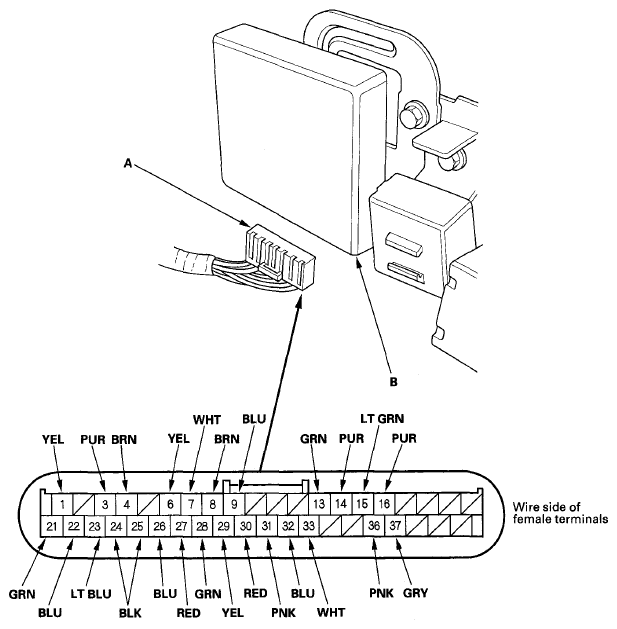 A

B

WHT BLU LT GRN
YEL PUR BRN YEL BRN GRN PUR PUR

1 3 4 6 7 8 9 13 14 15 16
21 22 23 24 25 26 27 28 29 30 31 32 33 36 37

Wire side of female terminals

GRN LT BLU BLU GRN RED BLU PNK GRY
BLU BLK RED YEL PNK WHT