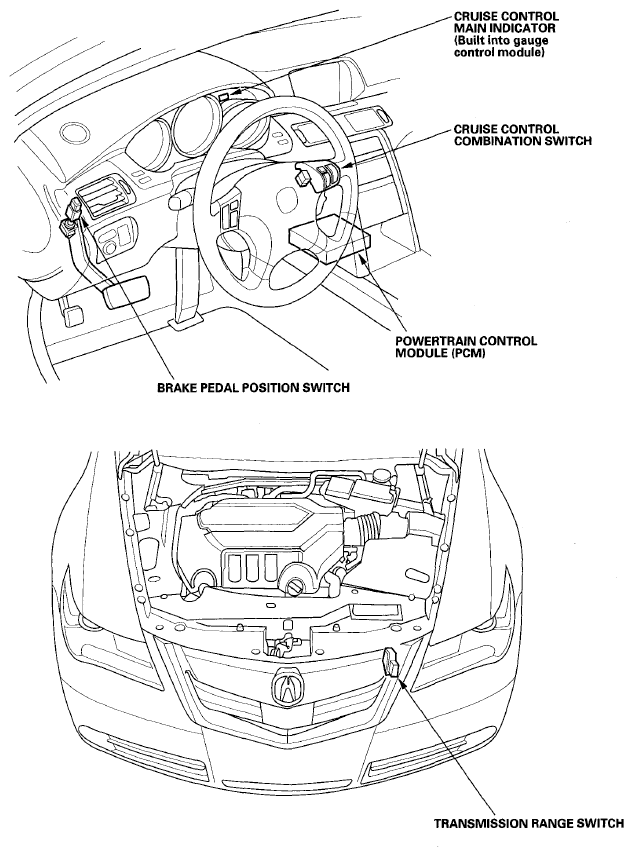 CRUISE CONTROL MAIN INDICATOR (Built into gauge control module)

CRUISE CONTROL COMBINATION SWITCH

POWERTRAIN CONTROL MODULE (PCM)

BRAKE PEDAL POSITION SWITCH

TRANSMISSION RANGE SWITCH