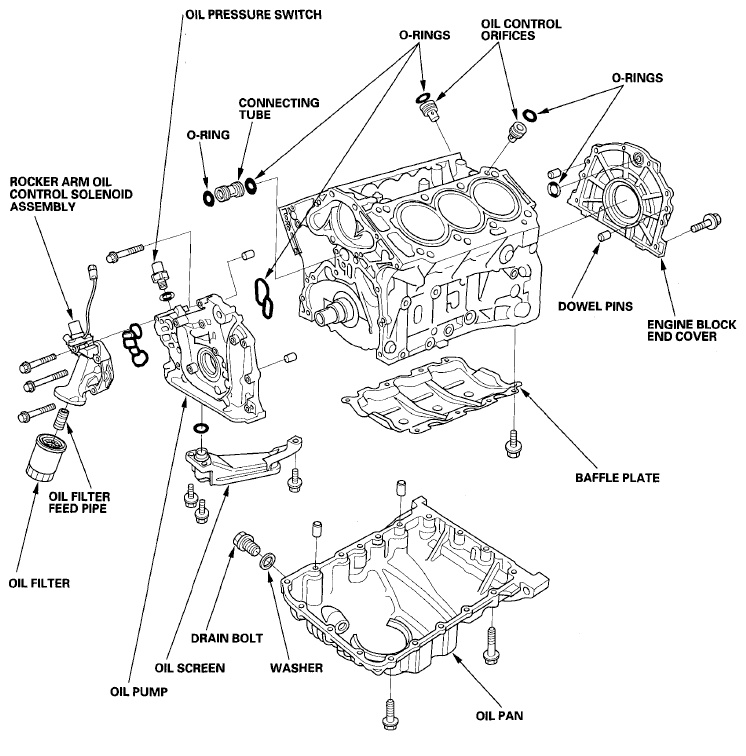 OIL PRESSURE SWITCH

O-RINGS

OIL CONTROL ORIFICES

O-RINGS

CONNECTING TUBE

O-RING

ROCKER ARM OIL CONTROL SOLENOID ASSEMBLY

DOWEL PINS

ENGINE BLOCK END COVER

BAFFLE PLATE

OIL FILTER FEED PIPE

OIL FILTER

DRAIN BOLT

OIL SCREEN

WASHER

OIL PUMP

OIL PAN