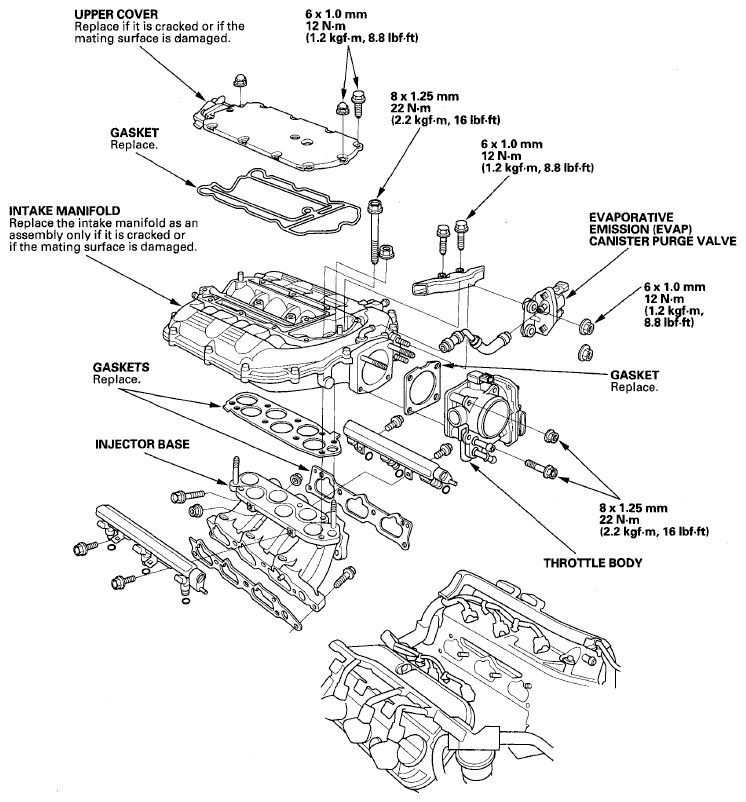 UPPER COVER
Replace if it is cracked or if the mating surface is damaged.

6 x 1.0 mm
12 N·m
(1.2 kgf·m, 8.8 lbf·ft)

8 x 1.25 mm
22 N·m
(2.2 kgf·m, 16 lbf·ft)

GASKET
Replace.

6 x 1.0 mm
12 N·m
(1.2 kgf·m, 8.8 lbf·ft)

INTAKE MANIFOLD
Replace the intake manifold as an assembly only if it is cracked or if the mating surface is damaged.

EVAPORATIVE EMISSION (EVAP) CANISTER PURGE VALVE

6 x 1.0 mm
12 N·m
(1.2 kgf·m, 8.8 lbf·ft)

GASKETS
Replace.

GASKET
Replace.

INJECTOR BASE

8 x 1.25 mm
22 N·m
(2.2 kgf·m, 16 lbf·ft)

THROTTLE BODY