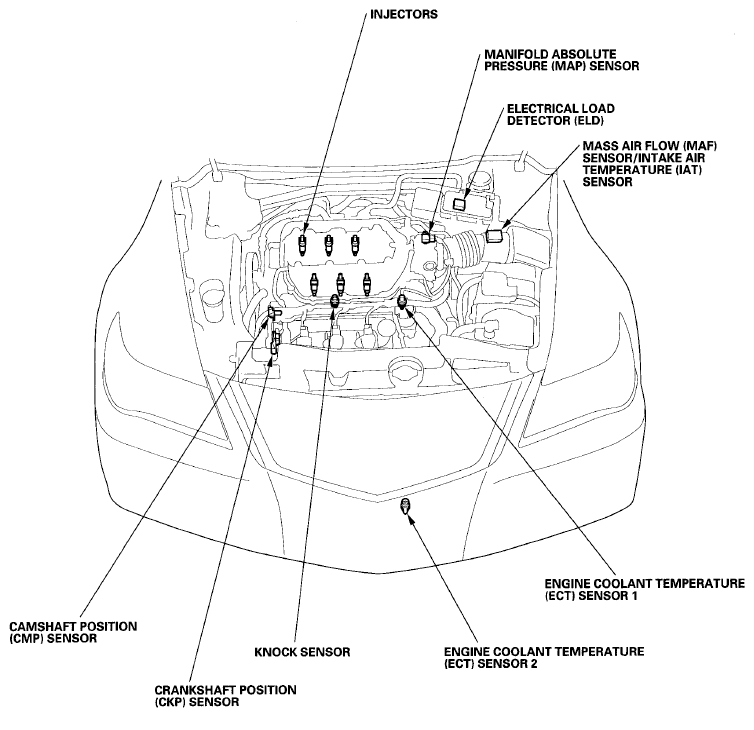 INJECTORS

MANIFOLD ABSOLUTE PRESSURE (MAP) SENSOR

ELECTRICAL LOAD DETECTOR (ELD)

MASS AIR FLOW (MAF) SENSOR/INTAKE AIR TEMPERATURE (IAT) SENSOR

ENGINE COOLANT TEMPERATURE (ECT) SENSOR 1

CAMSHAFT POSITION (CMP) SENSOR

KNOCK SENSOR

ENGINE COOLANT TEMPERATURE (ECT) SENSOR 2

CRANKSHAFT POSITION (CKP) SENSOR