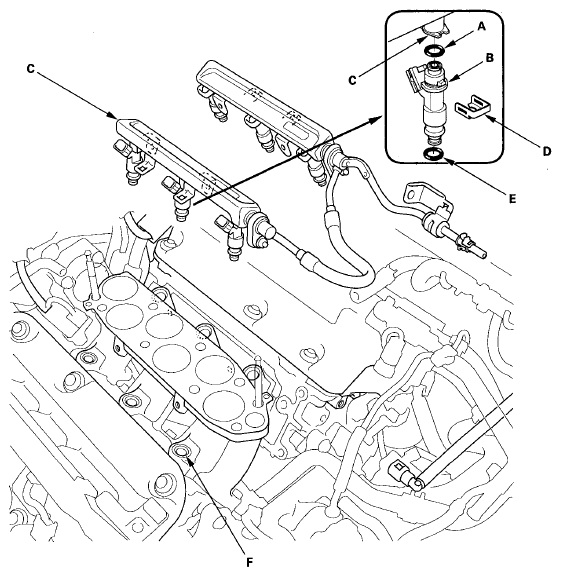 C
A
B
C
D
E
F