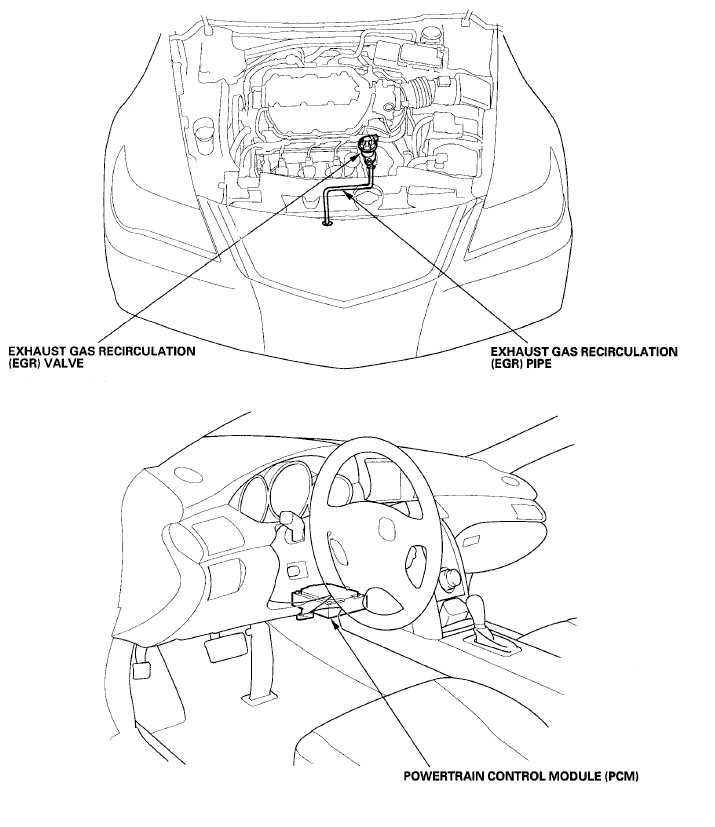 EXHAUST GAS RECIRCULATION (EGR) VALVE

EXHAUST GAS RECIRCULATION (EGR) PIPE

POWERTRAIN CONTROL MODULE (PCM)