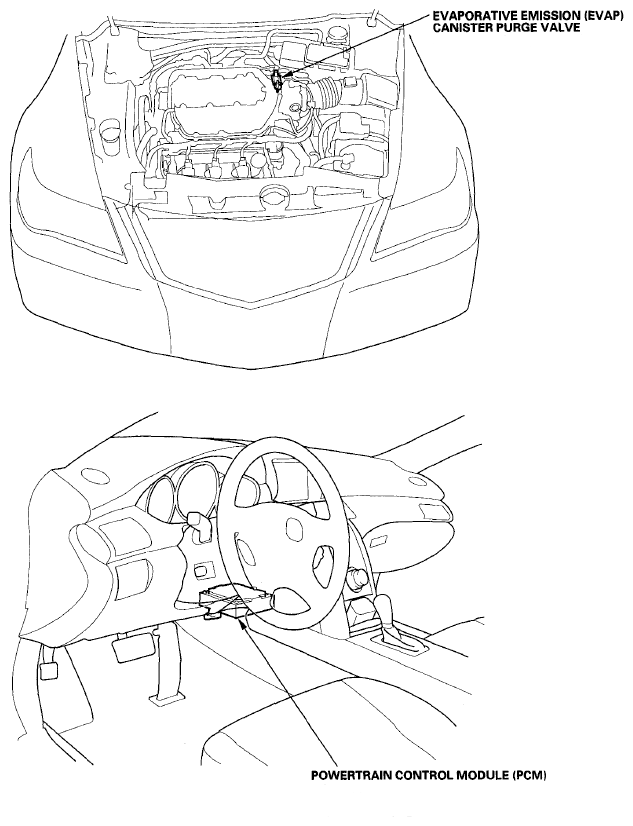 EVAPORATIVE EMISSION (EVAP)
CANISTER PURGE VALVE

POWERTRAIN CONTROL MODULE (PCM)