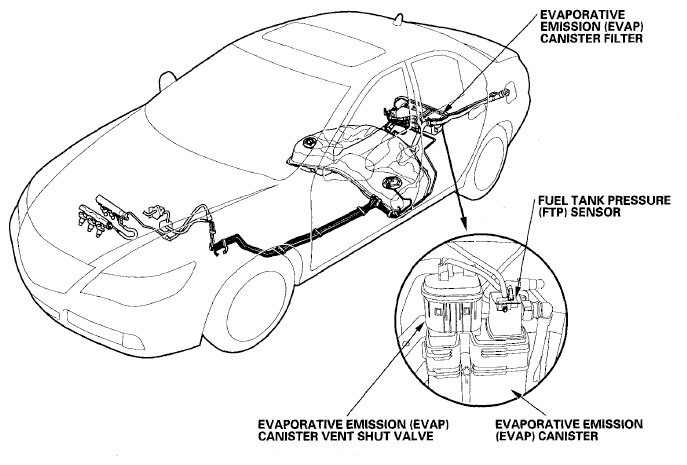 EVAPORATIVE EMISSION (EVAP) CANISTER FILTER

FUEL TANK PRESSURE (FTP) SENSOR

EVAPORATIVE EMISSION (EVAP) CANISTER VENT SHUT VALVE

EVAPORATIVE EMISSION (EVAP) CANISTER