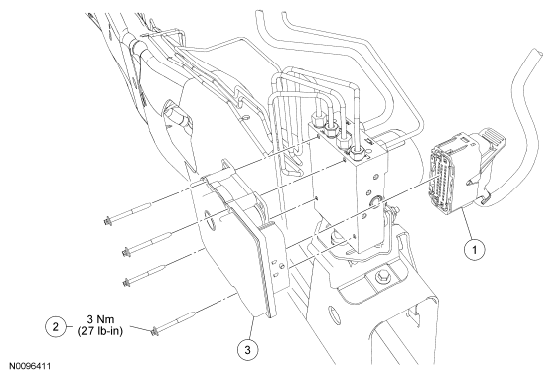 1

2
3 Nm
(27 lb-in)

3

N0096411