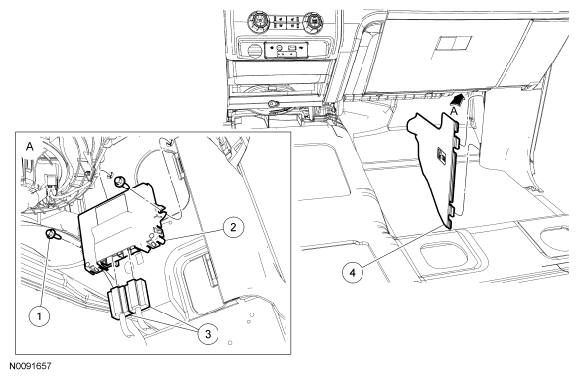 A
A
2
1
3
4
N0091657