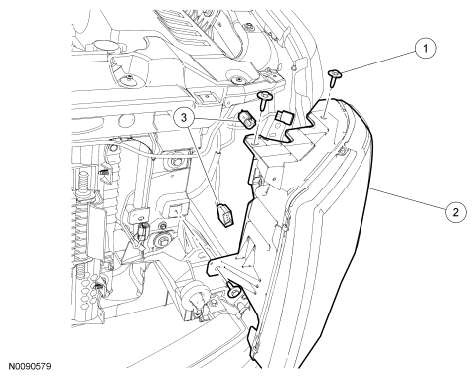 1
3
2
N0090579