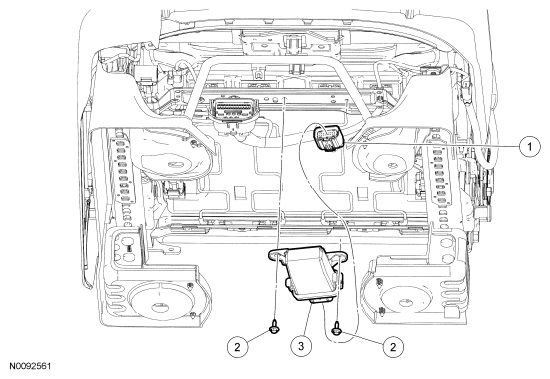 1

2

3

2

N0092561