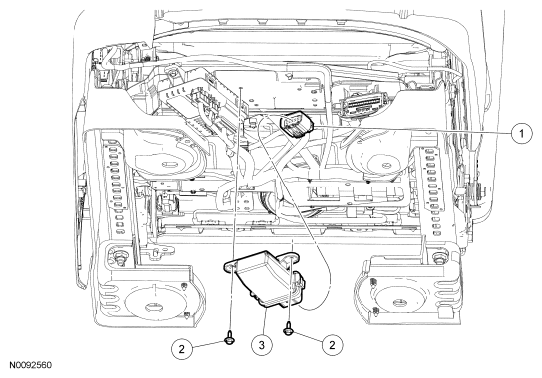 1

2

3

2

N0092560