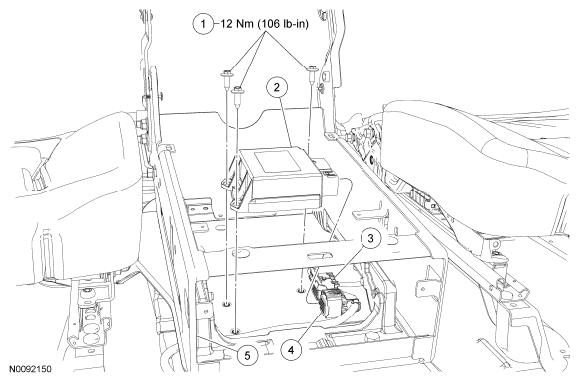 1 12 Nm (106 lb-in)

2

3

4

5

N0092150