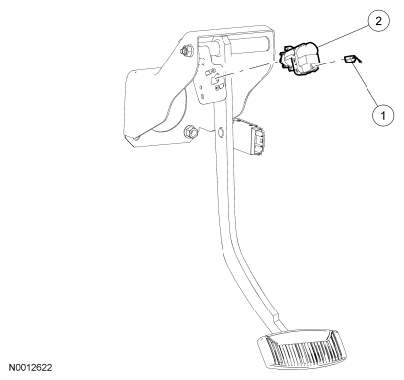 2
1
N0012622