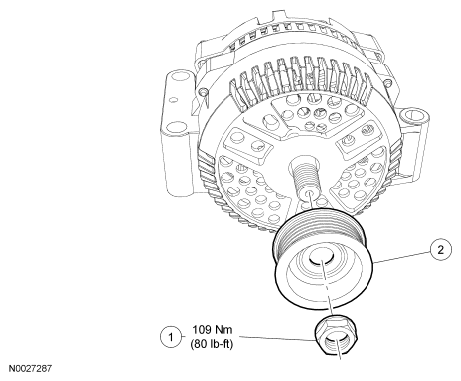 2

1
109 Nm
(80 lb-ft)

N0027287