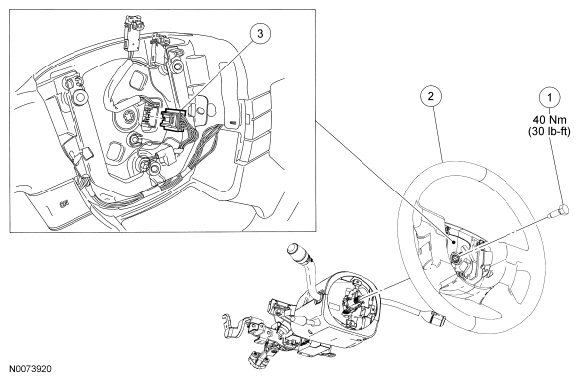 3

2

1

40 Nm
(30 lb-ft)

N0073920