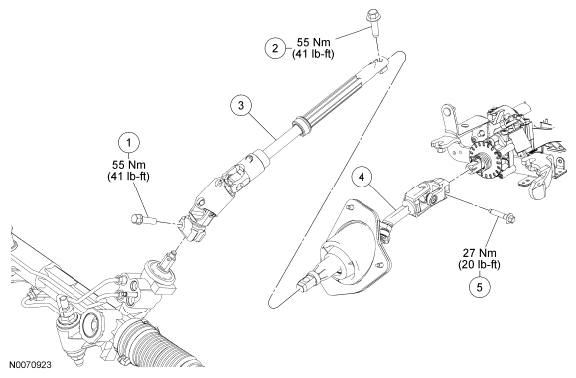 2
55 Nm
(41 lb-ft)

3

1
55 Nm
(41 lb-ft)

4

27 Nm
(20 lb-ft)
5

N0070923