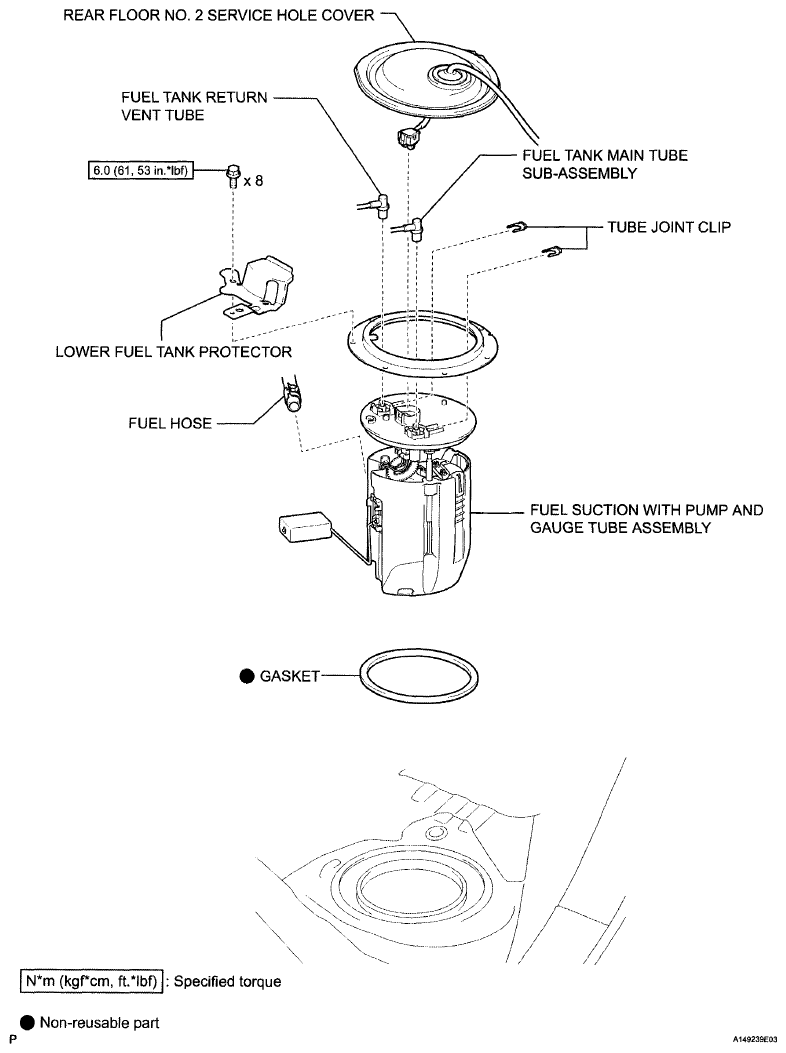 REAR FLOOR NO. 2 SERVICE HOLE COVER

FUEL TANK RETURN VENT TUBE

6.0 (61, 53 in.*lbf)

x 8

FUEL TANK MAIN TUBE SUB-ASSEMBLY

TUBE JOINT CLIP

LOWER FUEL TANK PROTECTOR

FUEL HOSE

FUEL SUCTION WITH PUMP AND GAUGE TUBE ASSEMBLY

● GASKET

N*m (kgf*cm, ft.*lbf) : Specified torque

● Non-reusable part

P

A149239E03