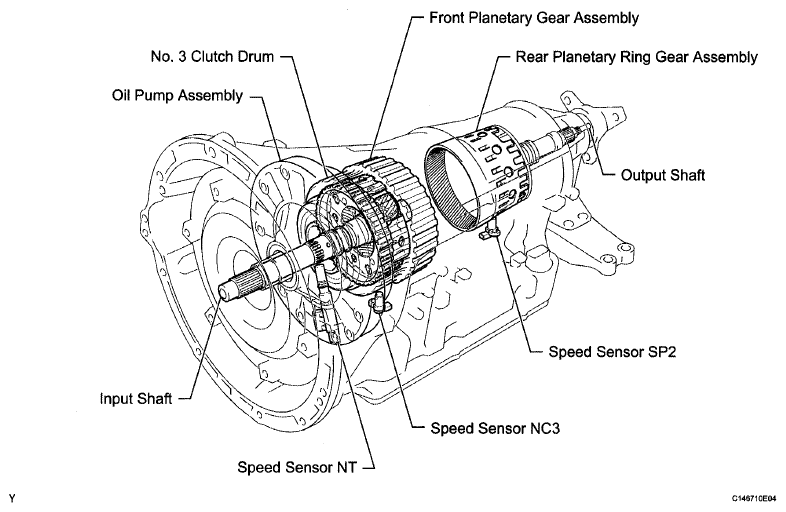 Front Planetary Gear Assembly

No. 3 Clutch Drum

Rear Planetary Ring Gear Assembly

Oil Pump Assembly

Output Shaft

Speed Sensor SP2

Input Shaft

Speed Sensor NC3

Speed Sensor NT

Y

C146710E04