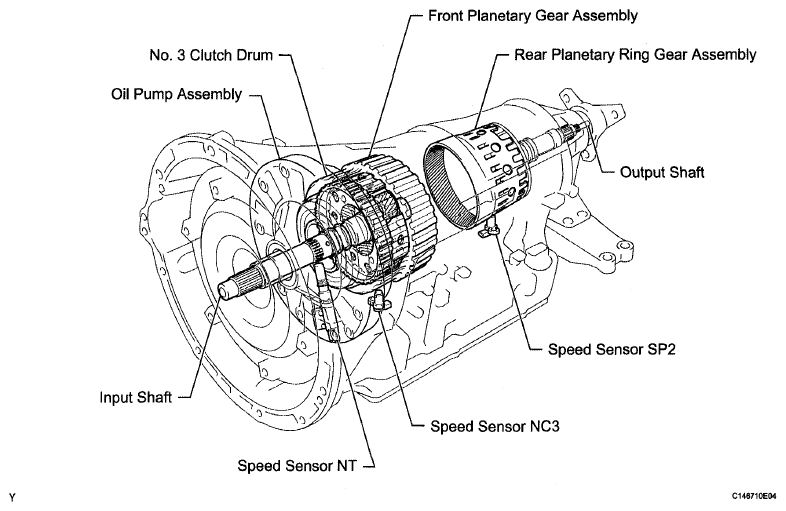 Front Planetary Gear Assembly

No. 3 Clutch Drum

Rear Planetary Ring Gear Assembly

Oil Pump Assembly

Output Shaft

Speed Sensor SP2

Input Shaft

Speed Sensor NC3

Speed Sensor NT

Y

C146710E04