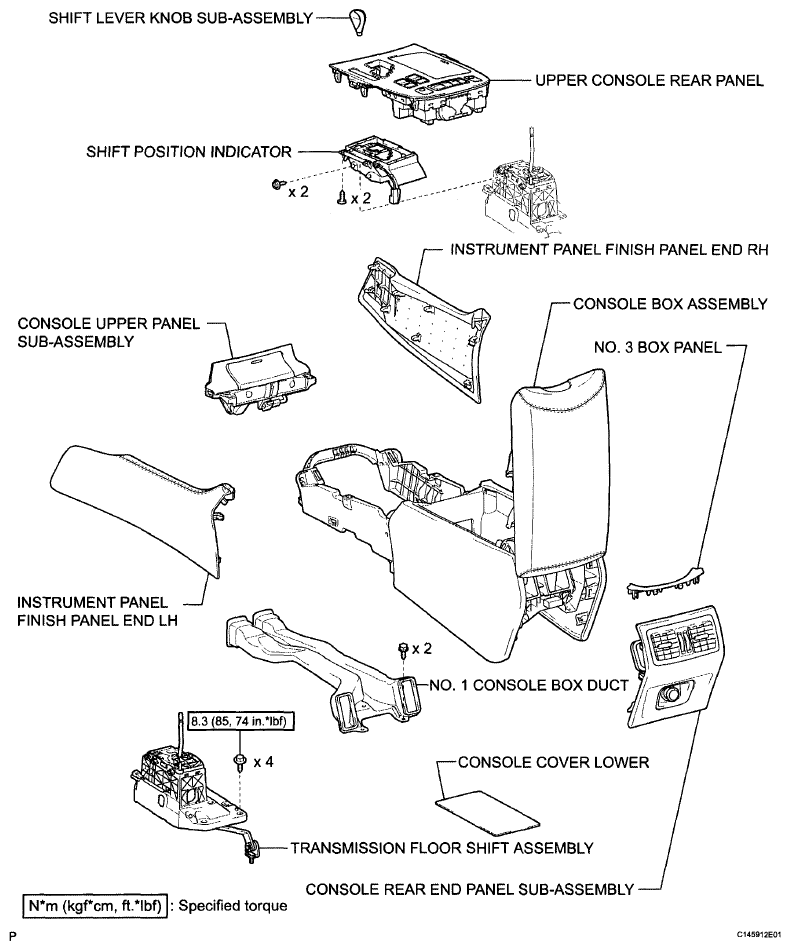 SHIFT LEVER KNOB SUB-ASSEMBLY

UPPER CONSOLE REAR PANEL

SHIFT POSITION INDICATOR

x 2

x 2

INSTRUMENT PANEL FINISH PANEL END RH

CONSOLE BOX ASSEMBLY

CONSOLE UPPER PANEL SUB-ASSEMBLY

NO. 3 BOX PANEL

INSTRUMENT PANEL FINISH PANEL END LH

x 2

NO. 1 CONSOLE BOX DUCT

8.3 (85, 74 in.*lbf)

x 4

CONSOLE COVER LOWER

TRANSMISSION FLOOR SHIFT ASSEMBLY

CONSOLE REAR END PANEL SUB-ASSEMBLY

N*m (kgf*cm, ft.*lbf) : Specified torque

P

C145912E01