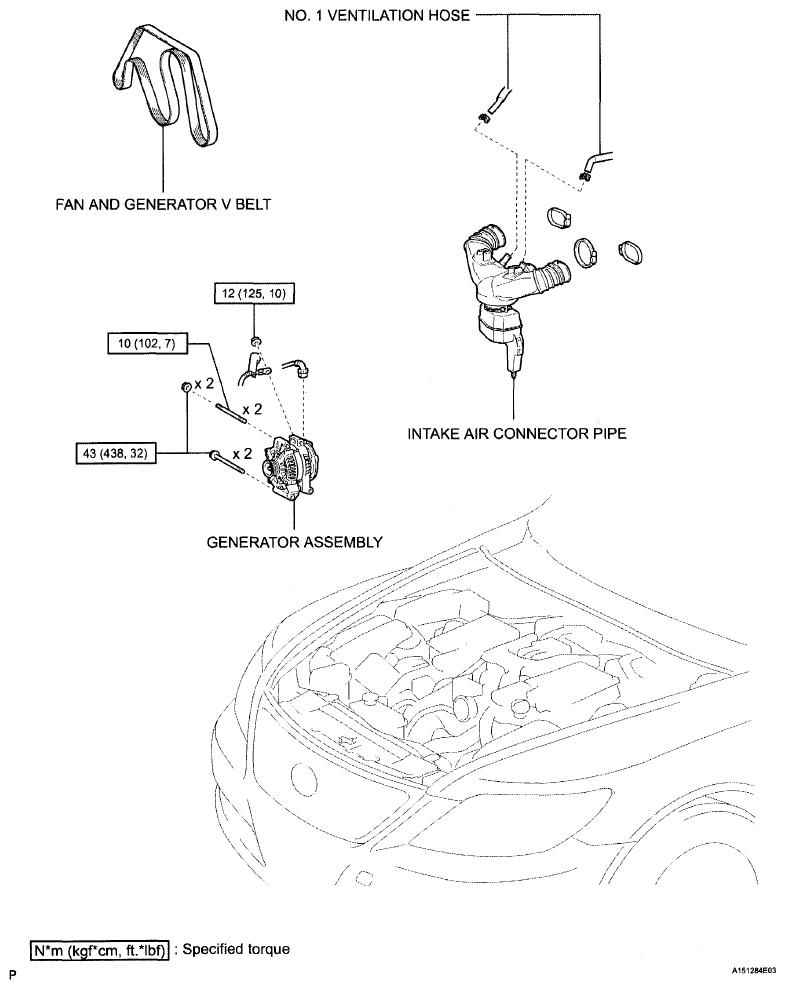 NO. 1 VENTILATION HOSE

FAN AND GENERATOR V BELT

12 (125, 10)

10 (102, 7)

x 2

x 2

43 (438, 32)

x 2

INTAKE AIR CONNECTOR PIPE

GENERATOR ASSEMBLY

N*m (kgf*cm, ft.*lbf) : Specified torque

P

A151284E03