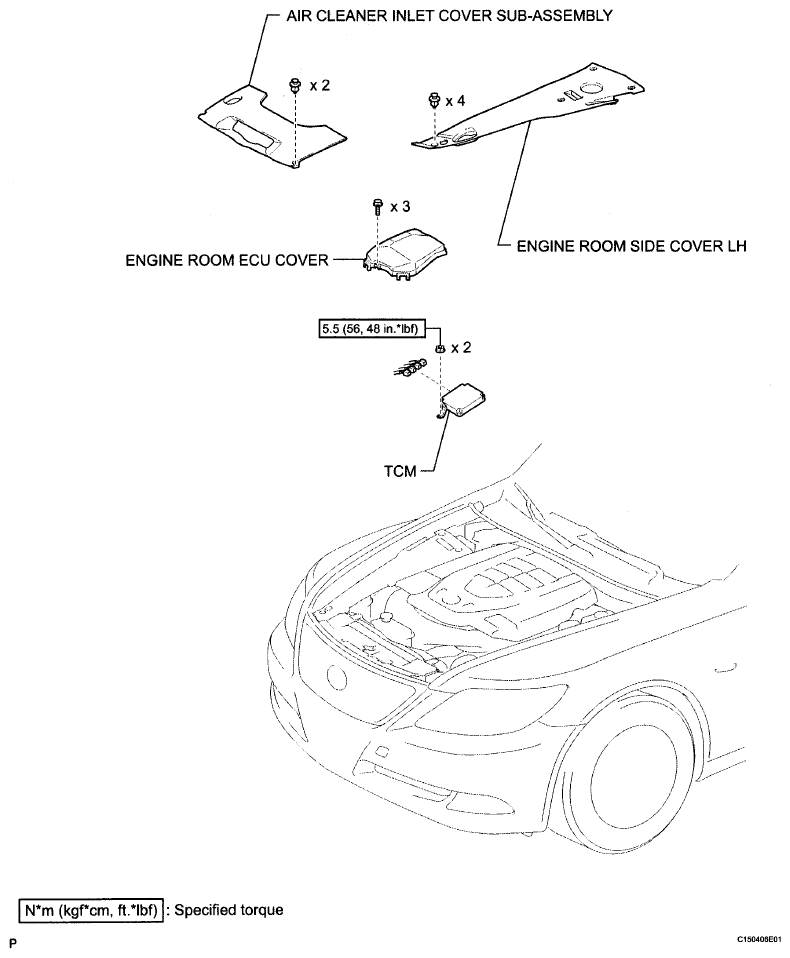 AIR CLEANER INLET COVER SUB-ASSEMBLY

x 2

x 4

x 3

ENGINE ROOM ECU COVER

ENGINE ROOM SIDE COVER LH

5.5 (56, 48 in.*lbf)

x 2

TCM

N*m (kgf*cm, ft.*lbf) : Specified torque

P

C150405E01