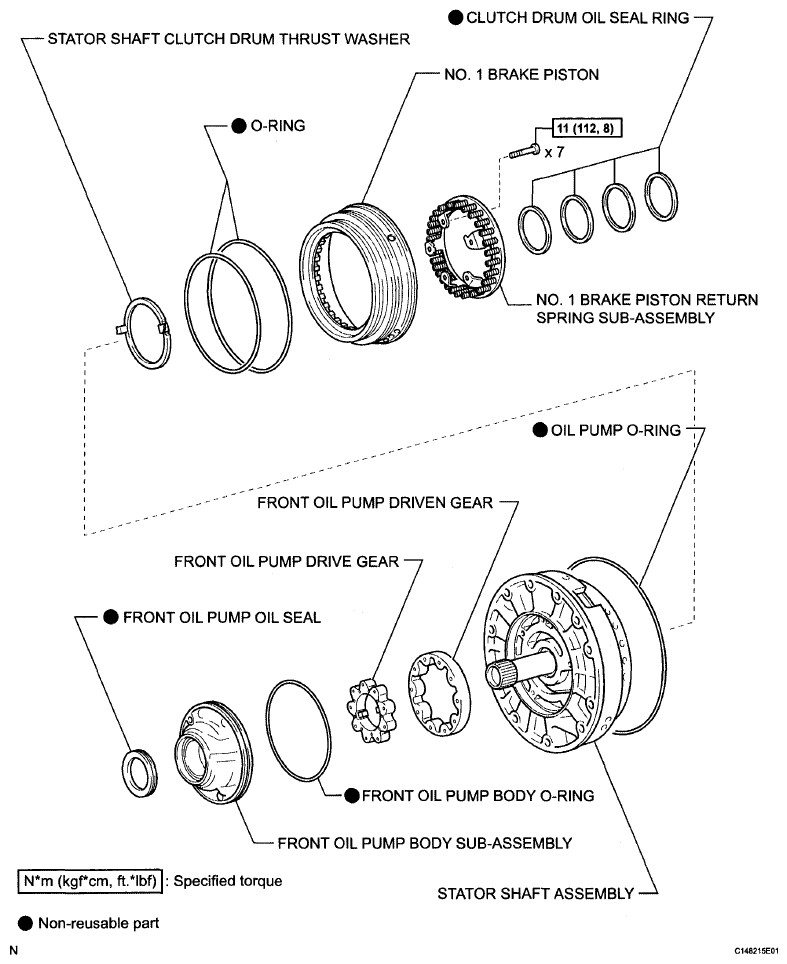 ● CLUTCH DRUM OIL SEAL RING

STATOR SHAFT CLUTCH DRUM THRUST WASHER

NO. 1 BRAKE PISTON

● O-RING

11 (112, 8)

x 7

NO. 1 BRAKE PISTON RETURN SPRING SUB-ASSEMBLY

● OIL PUMP O-RING

FRONT OIL PUMP DRIVEN GEAR

FRONT OIL PUMP DRIVE GEAR

● FRONT OIL PUMP OIL SEAL

● FRONT OIL PUMP BODY O-RING

FRONT OIL PUMP BODY SUB-ASSEMBLY

N*m (kgf*cm, ft.*lbf) : Specified torque

STATOR SHAFT ASSEMBLY

● Non-reusable part

N

C148215E01