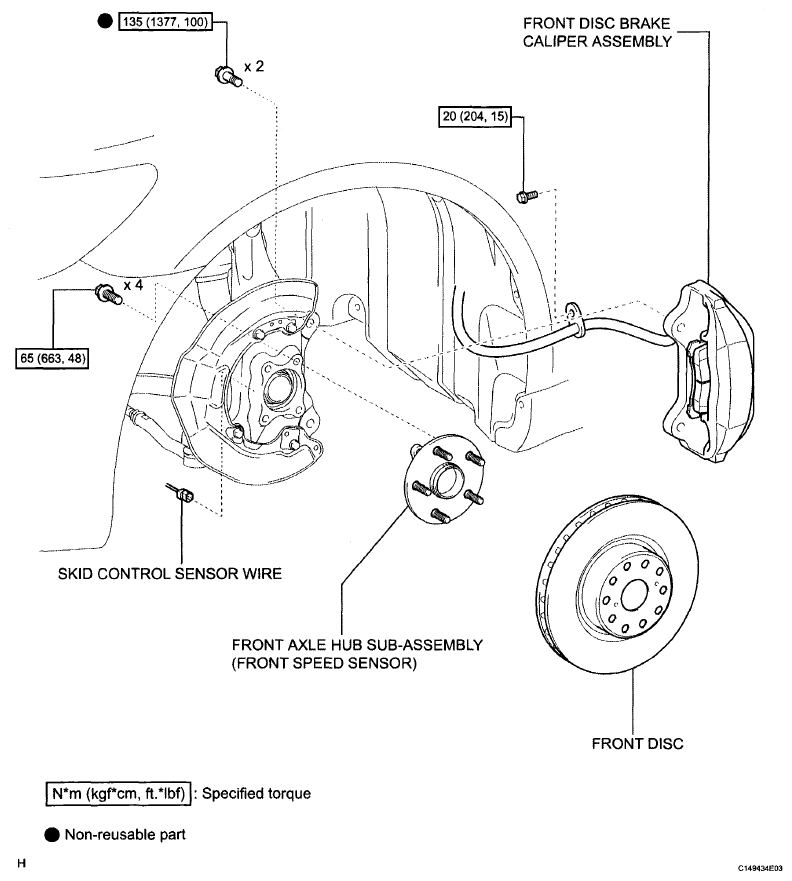 ● 135 (1377, 100)

x 2

FRONT DISC BRAKE CALIPER ASSEMBLY

20 (204, 15)

x 4

65 (663, 48)

SKID CONTROL SENSOR WIRE

FRONT AXLE HUB SUB-ASSEMBLY (FRONT SPEED SENSOR)

FRONT DISC

N*m (kgf*cm, ft.*lbf) : Specified torque

● Non-reusable part

H

C149434E03