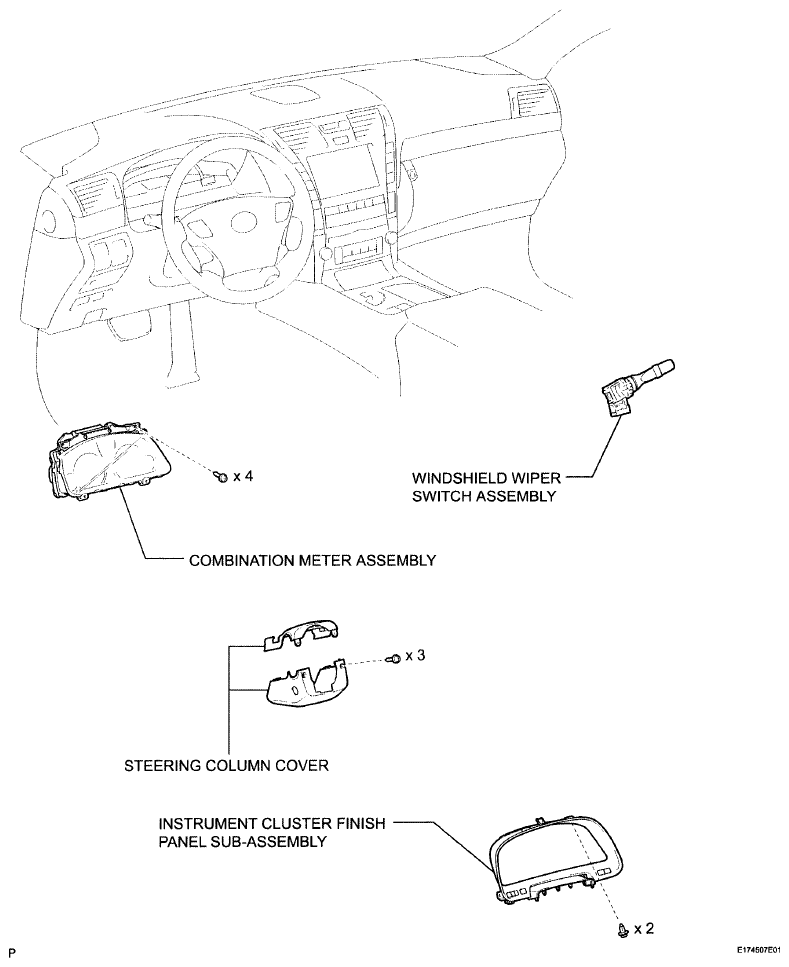 x 4

WINDSHIELD WIPER SWITCH ASSEMBLY

COMBINATION METER ASSEMBLY

x 3

STEERING COLUMN COVER

INSTRUMENT CLUSTER FINISH PANEL SUB-ASSEMBLY

x 2

P

E174507E01