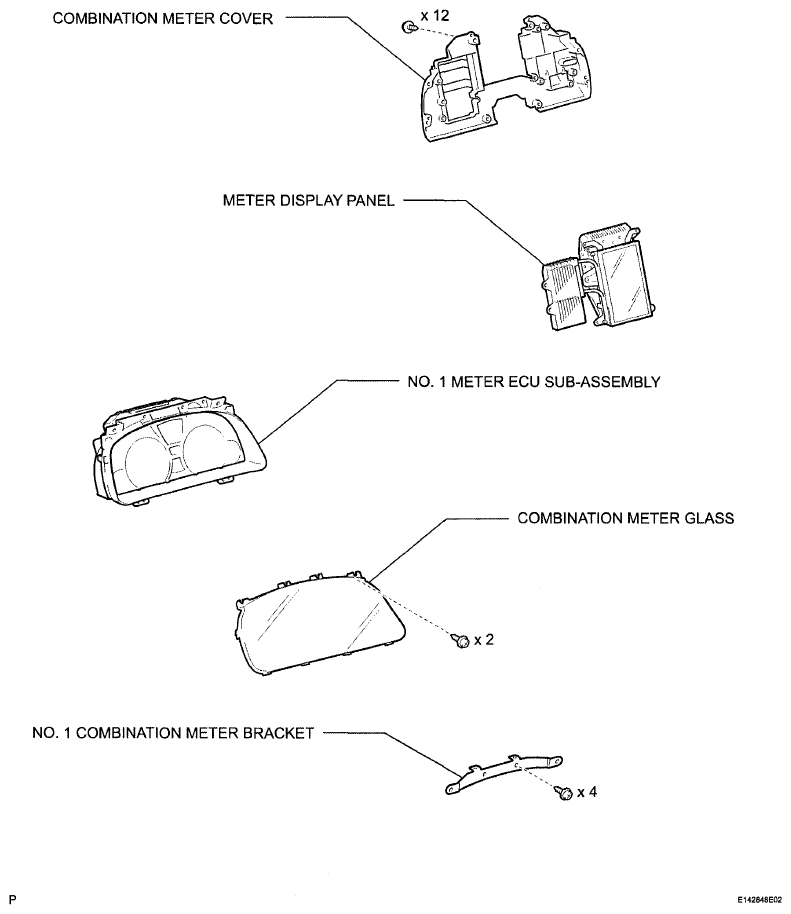 COMBINATION METER COVER

x 12

METER DISPLAY PANEL

NO. 1 METER ECU SUB-ASSEMBLY

COMBINATION METER GLASS

x 2

NO. 1 COMBINATION METER BRACKET

x 4

P

E142848E02