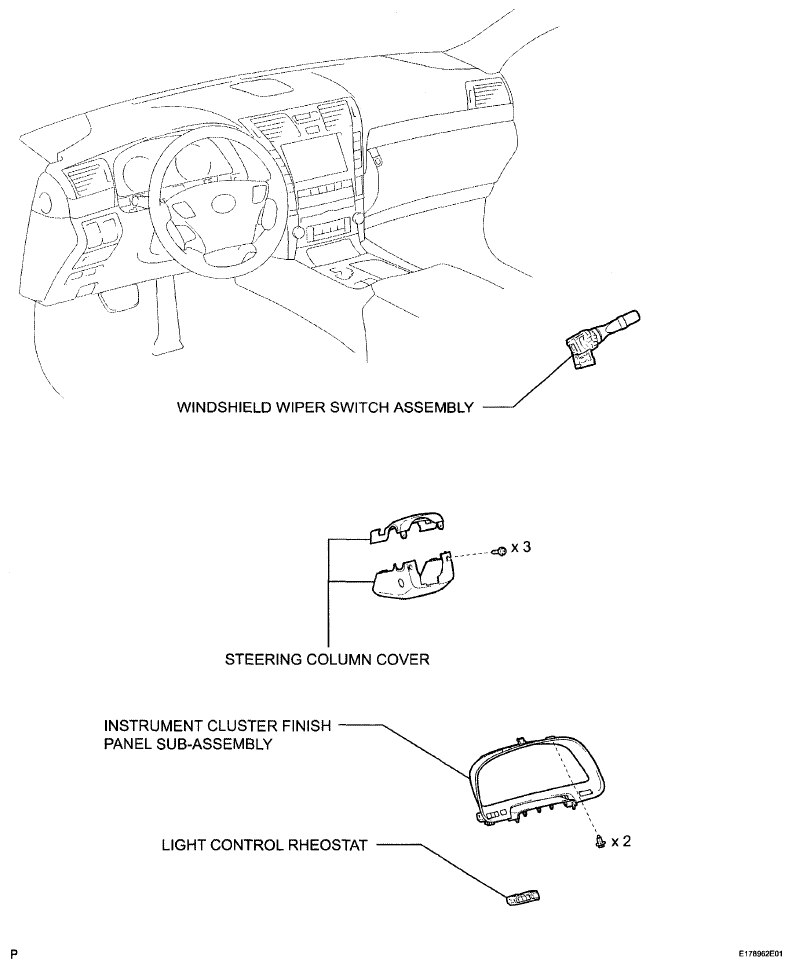 WINDSHIELD WIPER SWITCH ASSEMBLY

x 3

STEERING COLUMN COVER

INSTRUMENT CLUSTER FINISH PANEL SUB-ASSEMBLY

x 2

LIGHT CONTROL RHEOSTAT

P

E178962E01