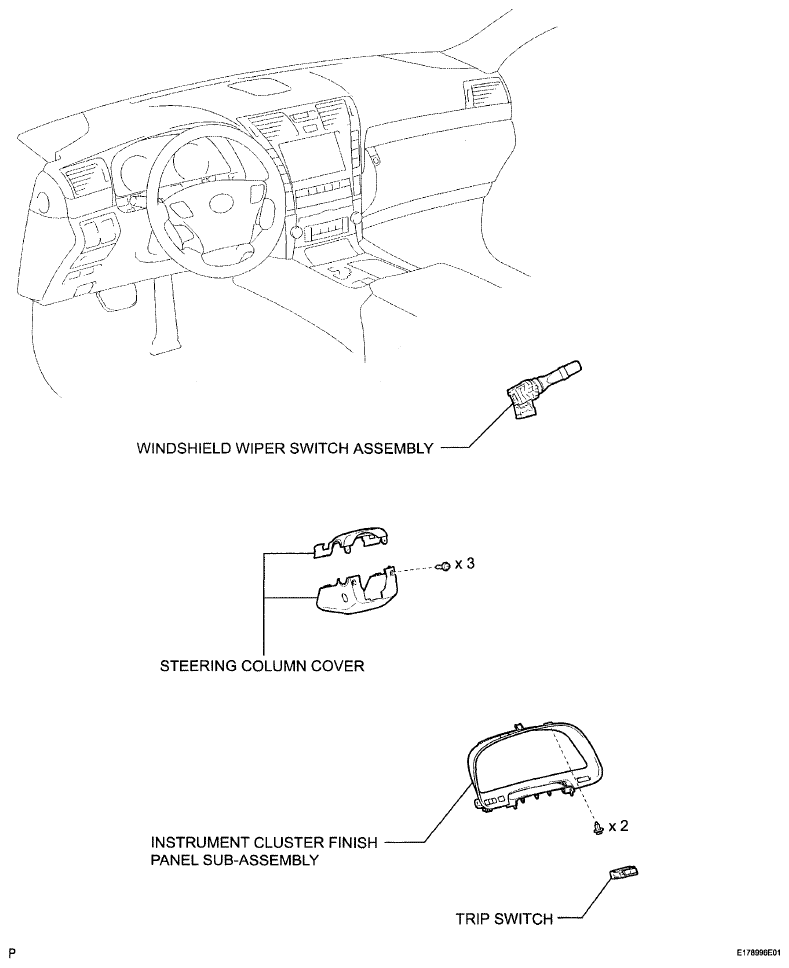 WINDSHIELD WIPER SWITCH ASSEMBLY

x 3

STEERING COLUMN COVER

INSTRUMENT CLUSTER FINISH PANEL SUB-ASSEMBLY

x 2

TRIP SWITCH

P

E178996E01