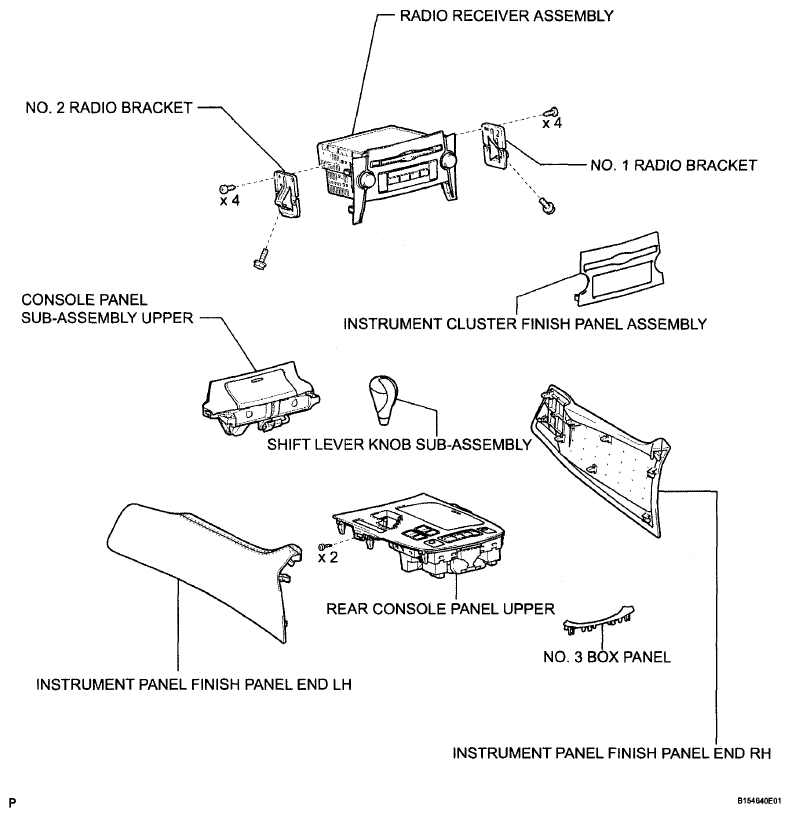 RADIO RECEIVER ASSEMBLY

NO. 2 RADIO BRACKET

x 4

x 4

NO. 1 RADIO BRACKET

CONSOLE PANEL SUB-ASSEMBLY UPPER

INSTRUMENT CLUSTER FINISH PANEL ASSEMBLY

SHIFT LEVER KNOB SUB-ASSEMBLY

x 2

REAR CONSOLE PANEL UPPER

NO. 3 BOX PANEL

INSTRUMENT PANEL FINISH PANEL END LH

INSTRUMENT PANEL FINISH PANEL END RH

P

B154640E01