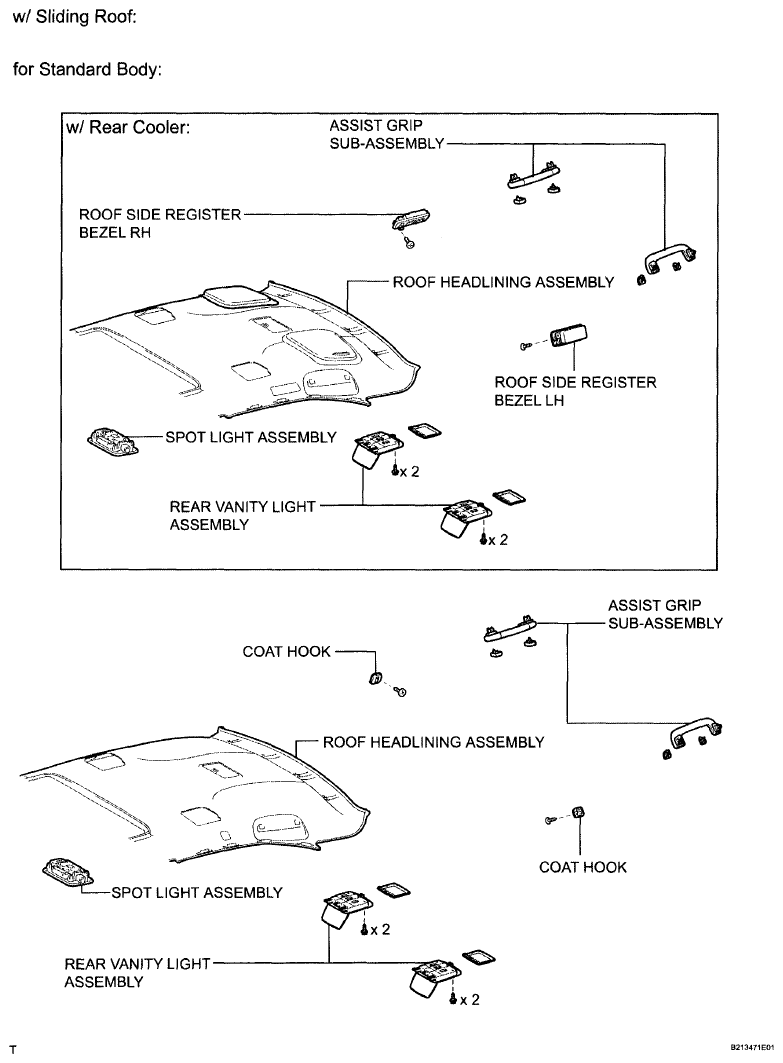 w/ Sliding Roof:

for Standard Body:

w/ Rear Cooler:

ASSIST GRIP SUB-ASSEMBLY

ROOF SIDE REGISTER BEZEL RH

ROOF HEADLINING ASSEMBLY

ROOF SIDE REGISTER BEZEL LH

SPOT LIGHT ASSEMBLY

x 2

REAR VANITY LIGHT ASSEMBLY

x 2

ASSIST GRIP SUB-ASSEMBLY

COAT HOOK

ROOF HEADLINING ASSEMBLY

COAT HOOK

SPOT LIGHT ASSEMBLY

x 2

REAR VANITY LIGHT ASSEMBLY

x 2

T

B213471E01