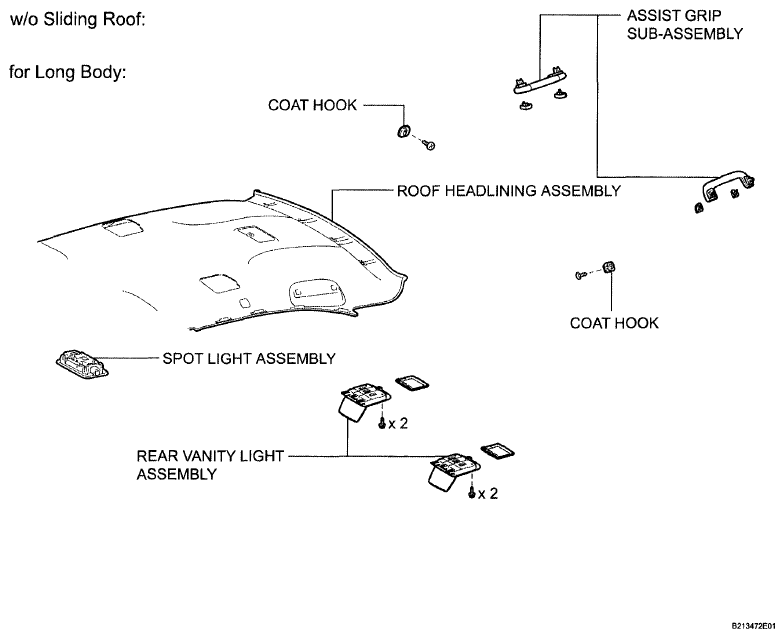 w/o Sliding Roof:

for Long Body:

ASSIST GRIP SUB-ASSEMBLY

COAT HOOK

ROOF HEADLINING ASSEMBLY

COAT HOOK

SPOT LIGHT ASSEMBLY

x 2

REAR VANITY LIGHT ASSEMBLY

x 2

B213472E01