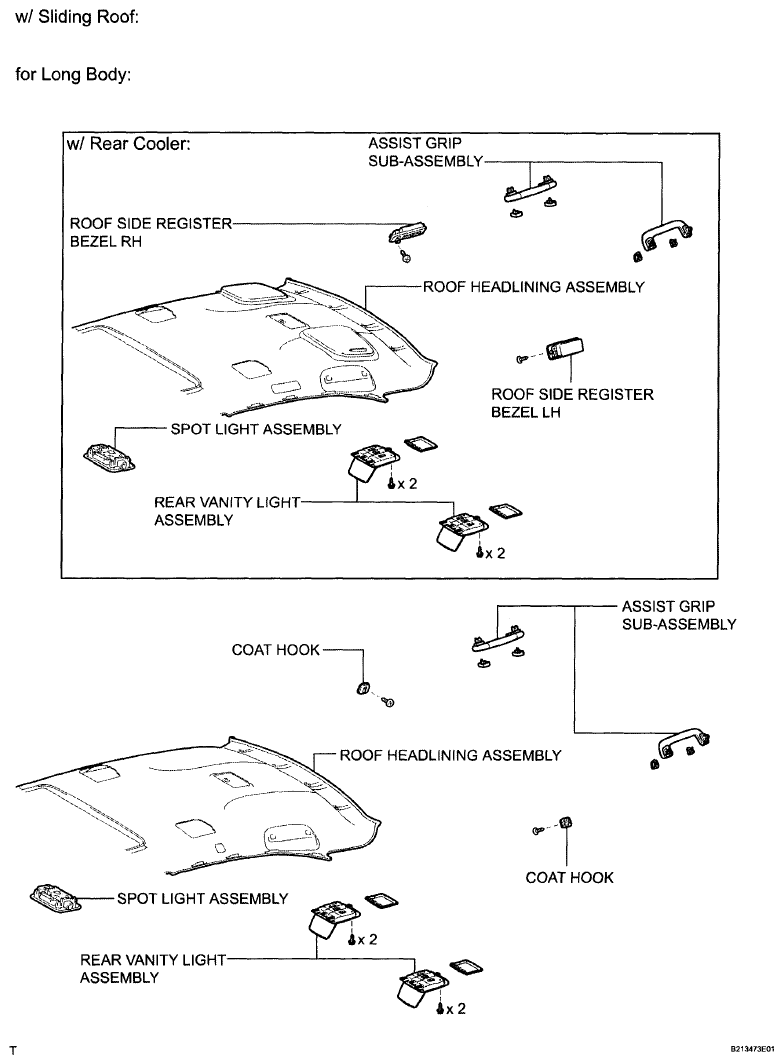 w/ Sliding Roof:

for Long Body:

w/ Rear Cooler:

ASSIST GRIP SUB-ASSEMBLY

ROOF SIDE REGISTER BEZEL RH

ROOF HEADLINING ASSEMBLY

ROOF SIDE REGISTER BEZEL LH

SPOT LIGHT ASSEMBLY

x 2

REAR VANITY LIGHT ASSEMBLY

x 2

ASSIST GRIP SUB-ASSEMBLY

COAT HOOK

ROOF HEADLINING ASSEMBLY

COAT HOOK

SPOT LIGHT ASSEMBLY

x 2

REAR VANITY LIGHT ASSEMBLY

x 2

T

B213473E01