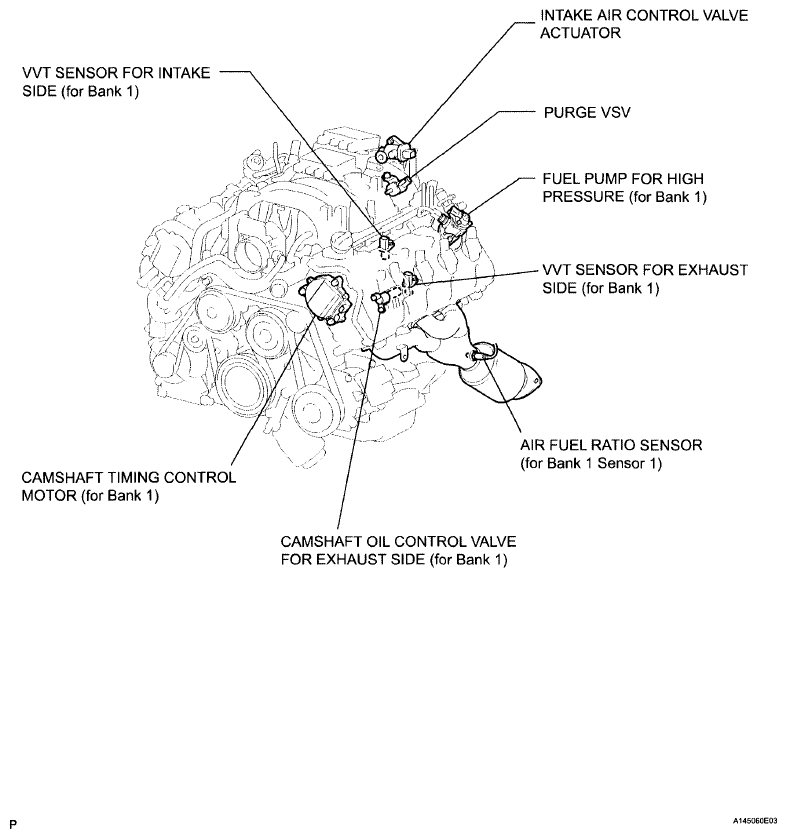 INTAKE AIR CONTROL VALVE ACTUATOR

VVT SENSOR FOR INTAKE SIDE (for Bank 1)

PURGE VSV

FUEL PUMP FOR HIGH PRESSURE (for Bank 1)

VVT SENSOR FOR EXHAUST SIDE (for Bank 1)

AIR FUEL RATIO SENSOR (for Bank 1 Sensor 1)

CAMSHAFT TIMING CONTROL MOTOR (for Bank 1)

CAMSHAFT OIL CONTROL VALVE FOR EXHAUST SIDE (for Bank 1)

P

A145060E03