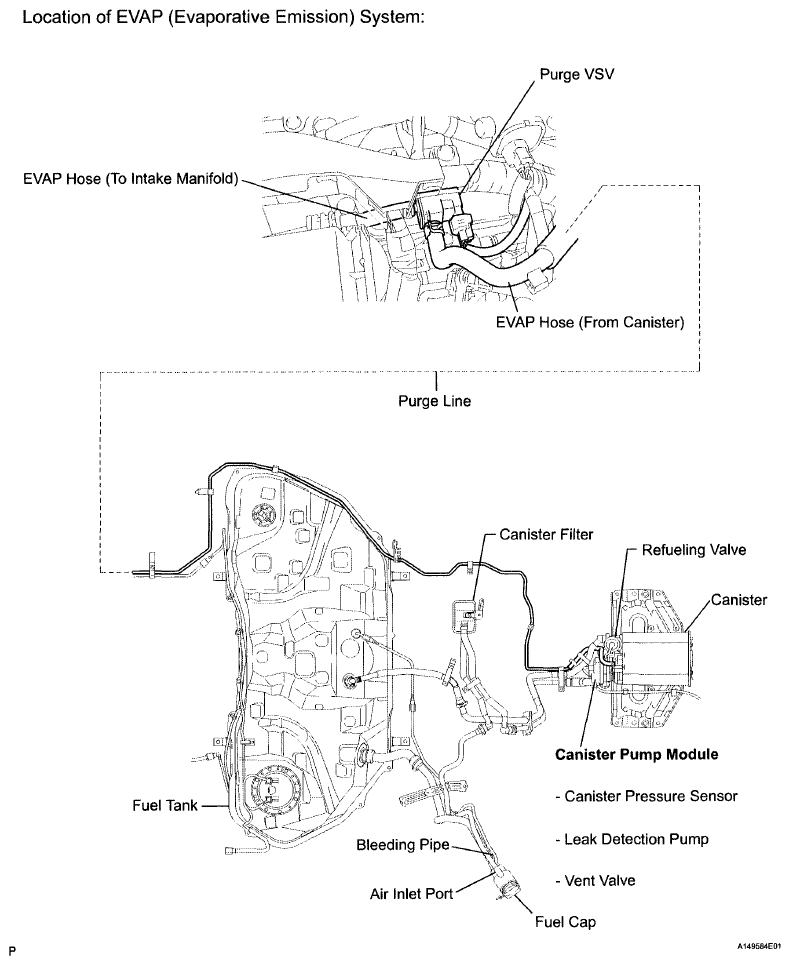 Location of EVAP (Evaporative Emission) System:

Purge VSV

EVAP Hose (To Intake Manifold)

EVAP Hose (From Canister)

Purge Line

Canister Filter

Refueling Valve

Canister

Canister Pump Module

- Canister Pressure Sensor

- Leak Detection Pump

- Vent Valve

Fuel Tank

Bleeding Pipe

Air Inlet Port

Fuel Cap

P

A149584E01