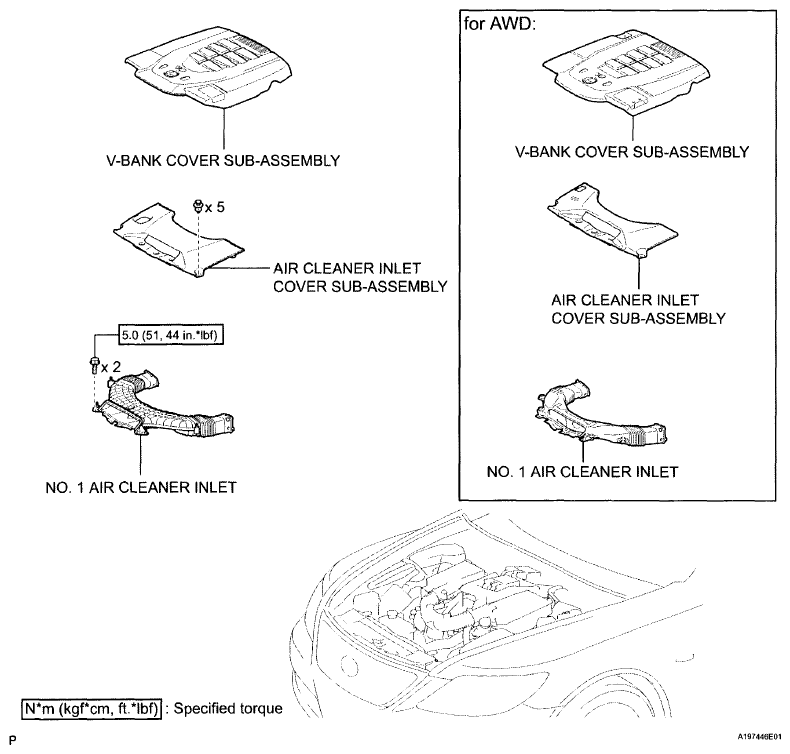 V-BANK COVER SUB-ASSEMBLY

x 5

AIR CLEANER INLET COVER SUB-ASSEMBLY

5.0 (51, 44 in.*lbf)

x 2

NO. 1 AIR CLEANER INLET

for AWD:

V-BANK COVER SUB-ASSEMBLY

AIR CLEANER INLET COVER SUB-ASSEMBLY

NO. 1 AIR CLEANER INLET

N*m (kgf*cm, ft.*lbf) : Specified torque

P

A197446E01