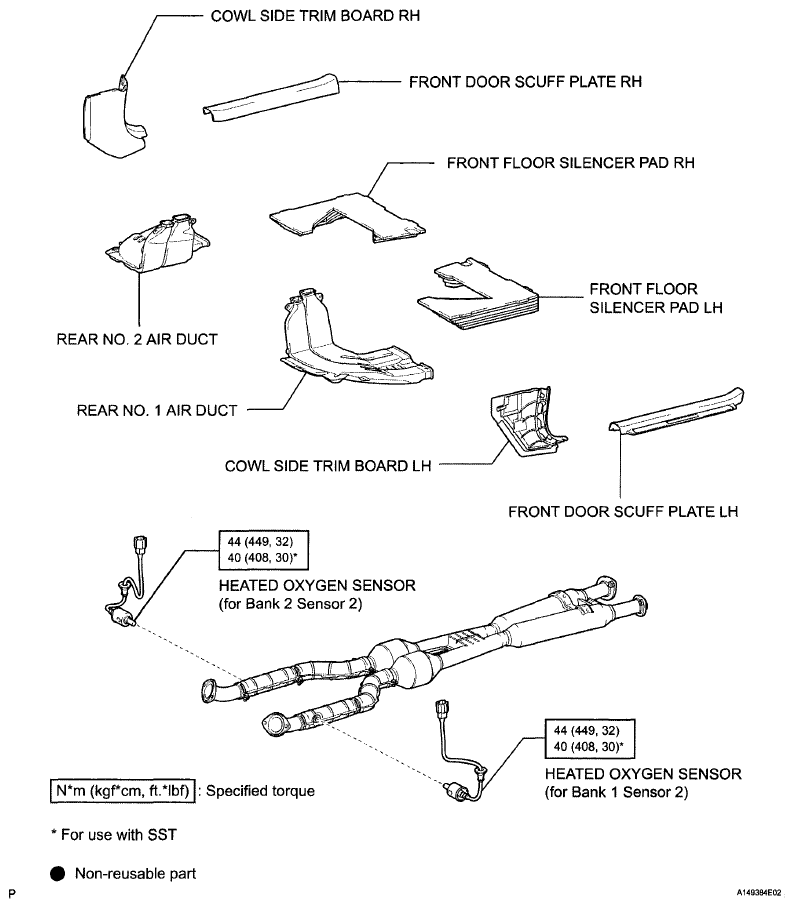 COWL SIDE TRIM BOARD RH

FRONT DOOR SCUFF PLATE RH

FRONT FLOOR SILENCER PAD RH

FRONT FLOOR SILENCER PAD LH

REAR NO. 2 AIR DUCT

REAR NO. 1 AIR DUCT

COWL SIDE TRIM BOARD LH

FRONT DOOR SCUFF PLATE LH

44 (449, 32)
40 (408, 30)*

HEATED OXYGEN SENSOR (for Bank 2 Sensor 2)

44 (449, 32)
40 (408, 30)*

HEATED OXYGEN SENSOR (for Bank 1 Sensor 2)

N*m (kgf*cm, ft.*lbf) : Specified torque

* For use with SST

Non-reusable part

P

A149384E02