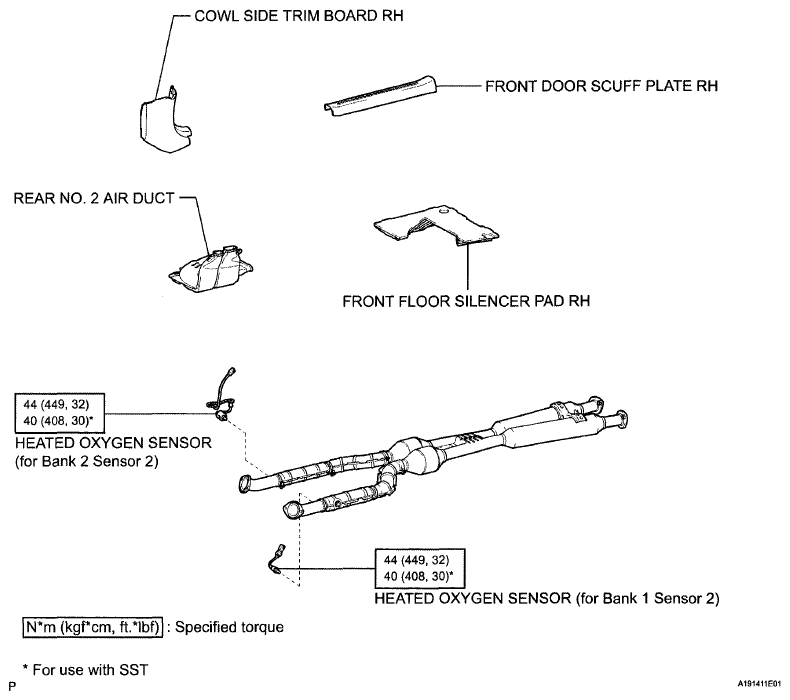 COWL SIDE TRIM BOARD RH

FRONT DOOR SCUFF PLATE RH

REAR NO. 2 AIR DUCT

FRONT FLOOR SILENCER PAD RH

44 (449, 32)
40 (408, 30)*

HEATED OXYGEN SENSOR
(for Bank 2 Sensor 2)

44 (449, 32)
40 (408, 30)*

HEATED OXYGEN SENSOR (for Bank 1 Sensor 2)

N*m (kgf*cm, ft.*lbf) : Specified torque

* For use with SST

P

A191411E01