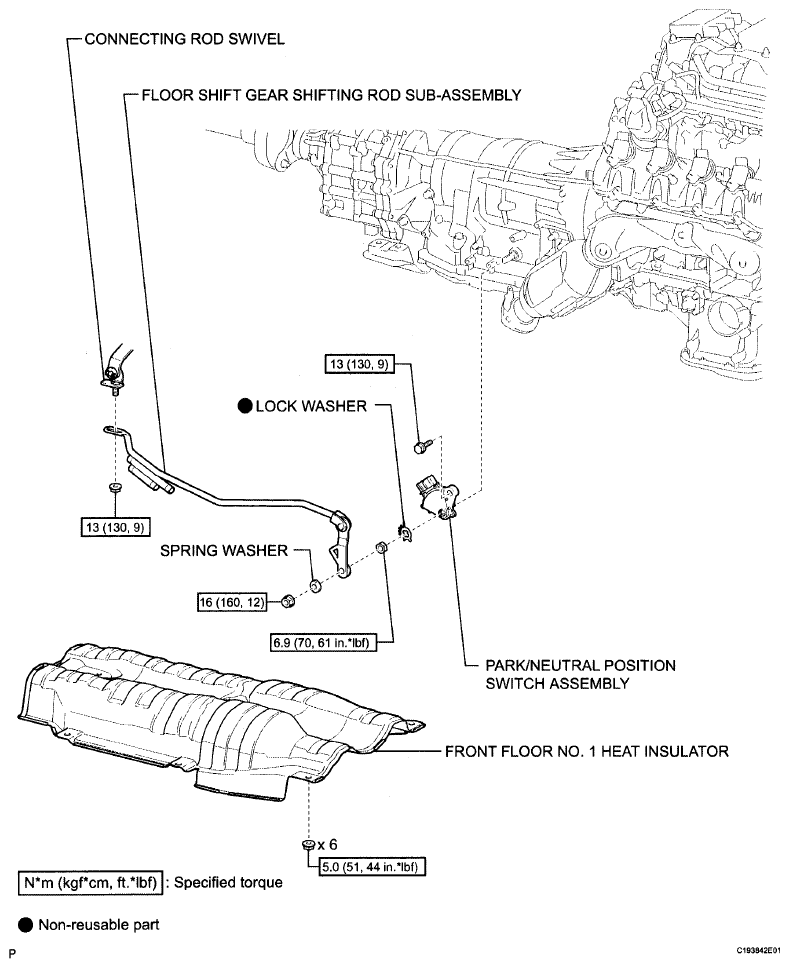 CONNECTING ROD SWIVEL

FLOOR SHIFT GEAR SHIFTING ROD SUB-ASSEMBLY

13 (130, 9)

● LOCK WASHER

13 (130, 9)

SPRING WASHER

16 (160, 12)

6.9 (70, 61 in.*lbf)

PARK/NEUTRAL POSITION SWITCH ASSEMBLY

FRONT FLOOR NO. 1 HEAT INSULATOR

x 6

5.0 (51, 44 in.*lbf)

N*m (kgf*cm, ft.*lbf) : Specified torque

● Non-reusable part

P

C193842E01