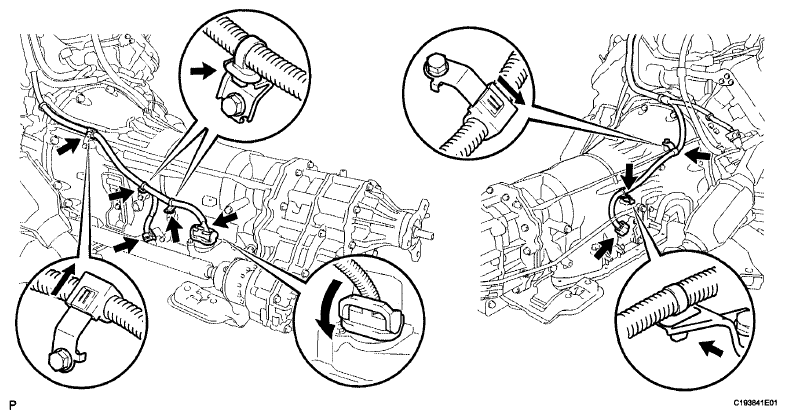 P

C193841E01