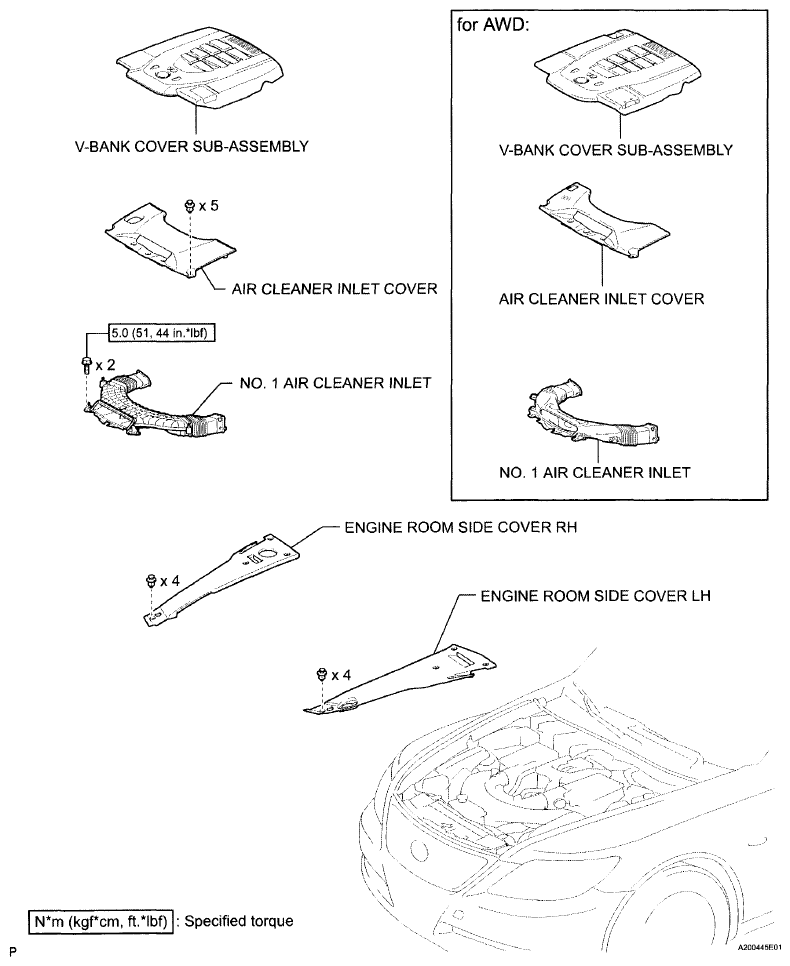 V-BANK COVER SUB-ASSEMBLY

x 5

AIR CLEANER INLET COVER

5.0 (51, 44 in.*lbf)

x 2

NO. 1 AIR CLEANER INLET

for AWD:

V-BANK COVER SUB-ASSEMBLY

AIR CLEANER INLET COVER

NO. 1 AIR CLEANER INLET

ENGINE ROOM SIDE COVER RH

x 4

ENGINE ROOM SIDE COVER LH

x 4

N*m (kgf*cm, ft.*lbf) : Specified torque

P

A200445E01