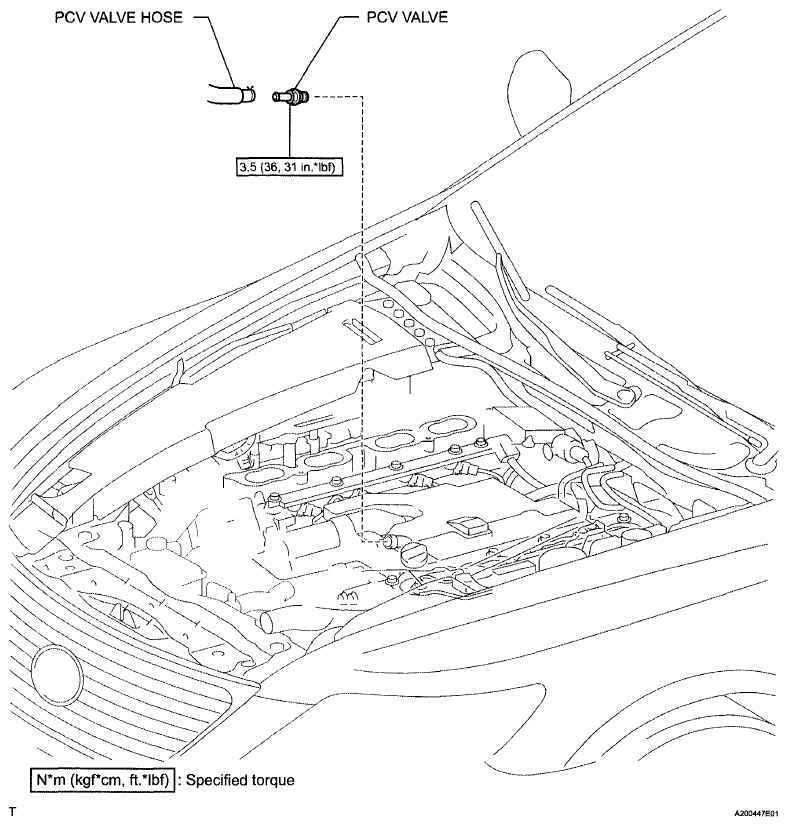 PCV VALVE HOSE

PCV VALVE

3.5 (36, 31 in.*lbf)

N*m (kgf*cm, ft.*lbf) : Specified torque

T

A203447E01