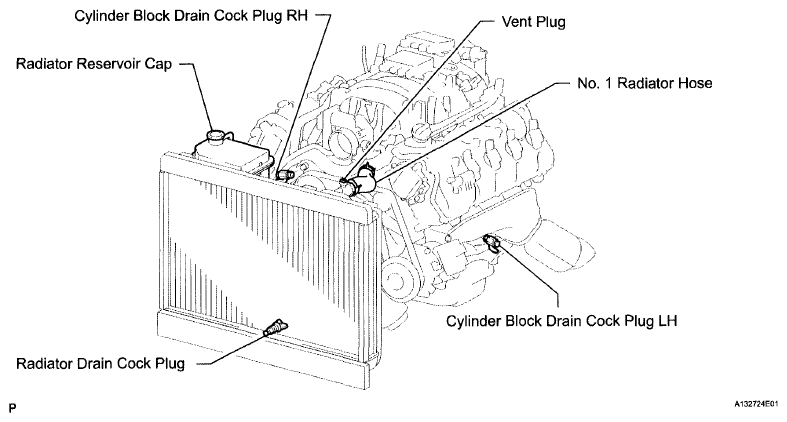 Cylinder Block Drain Cock Plug RH

Vent Plug

Radiator Reservoir Cap

No. 1 Radiator Hose

Cylinder Block Drain Cock Plug LH

Radiator Drain Cock Plug

P

A132724E01