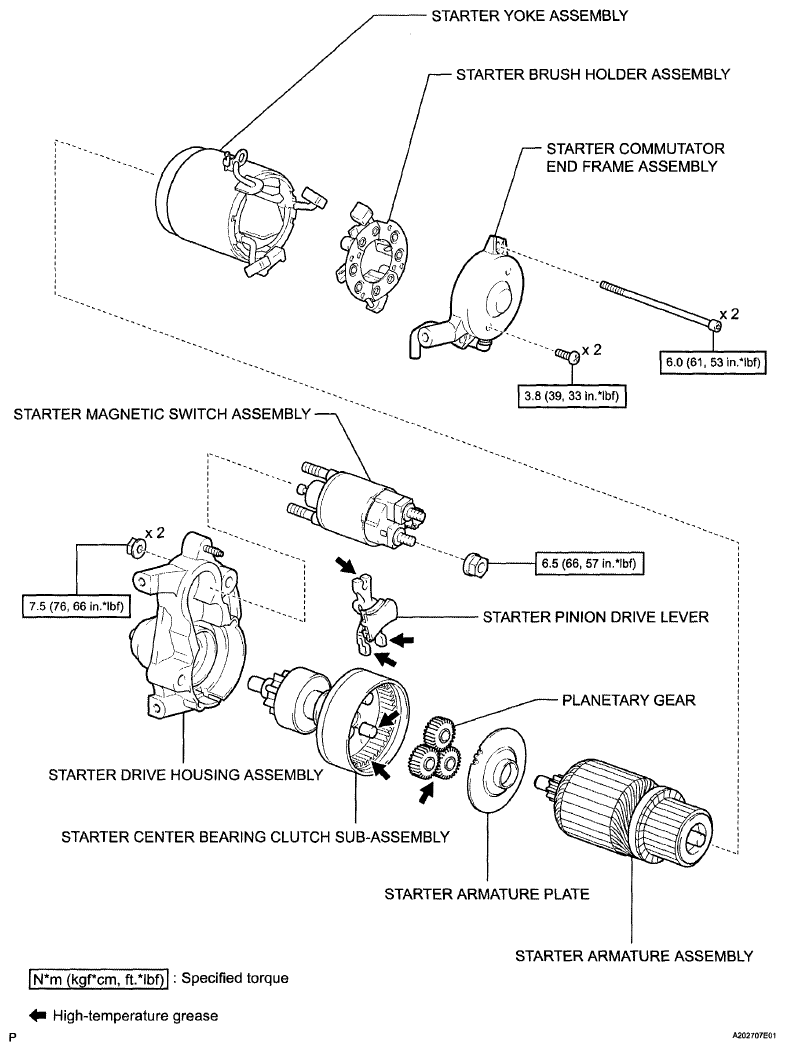 STARTER YOKE ASSEMBLY

STARTER BRUSH HOLDER ASSEMBLY

STARTER COMMUTATOR END FRAME ASSEMBLY

x 2

6.0 (61, 53 in.*lbf)

x 2

3.8 (39, 33 in.*lbf)

STARTER MAGNETIC SWITCH ASSEMBLY

x 2

7.5 (76, 66 in.*lbf)

6.5 (66, 57 in.*lbf)

STARTER PINION DRIVE LEVER

PLANETARY GEAR

STARTER DRIVE HOUSING ASSEMBLY

STARTER CENTER BEARING CLUTCH SUB-ASSEMBLY

STARTER ARMATURE PLATE

STARTER ARMATURE ASSEMBLY

N*m (kgf*cm, ft.*lbf) : Specified torque

High-temperature grease

P

A202707E01