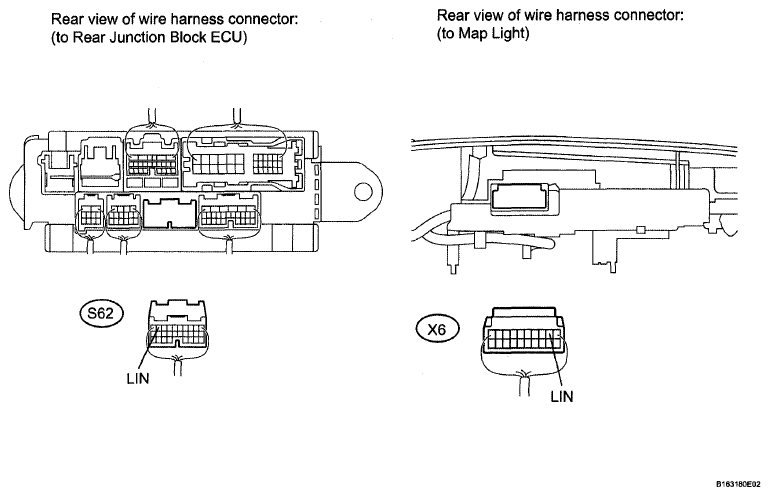 Rear view of wire harness connector:
(to Rear Junction Block ECU)

S62

LIN

Rear view of wire harness connector:
(to Map Light)

X6

LIN

B163180E02