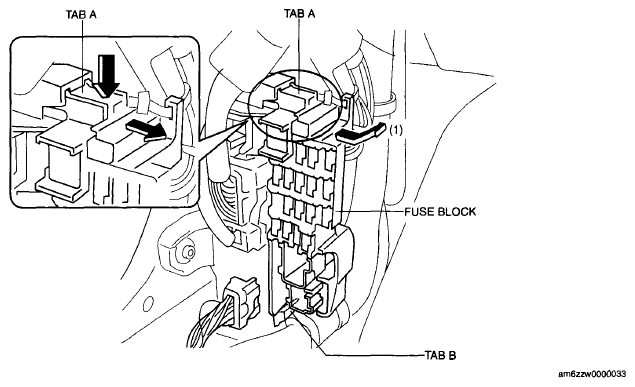 TAB A

TAB A

(1)

FUSE BLOCK

TAB B

am6zzw0000033