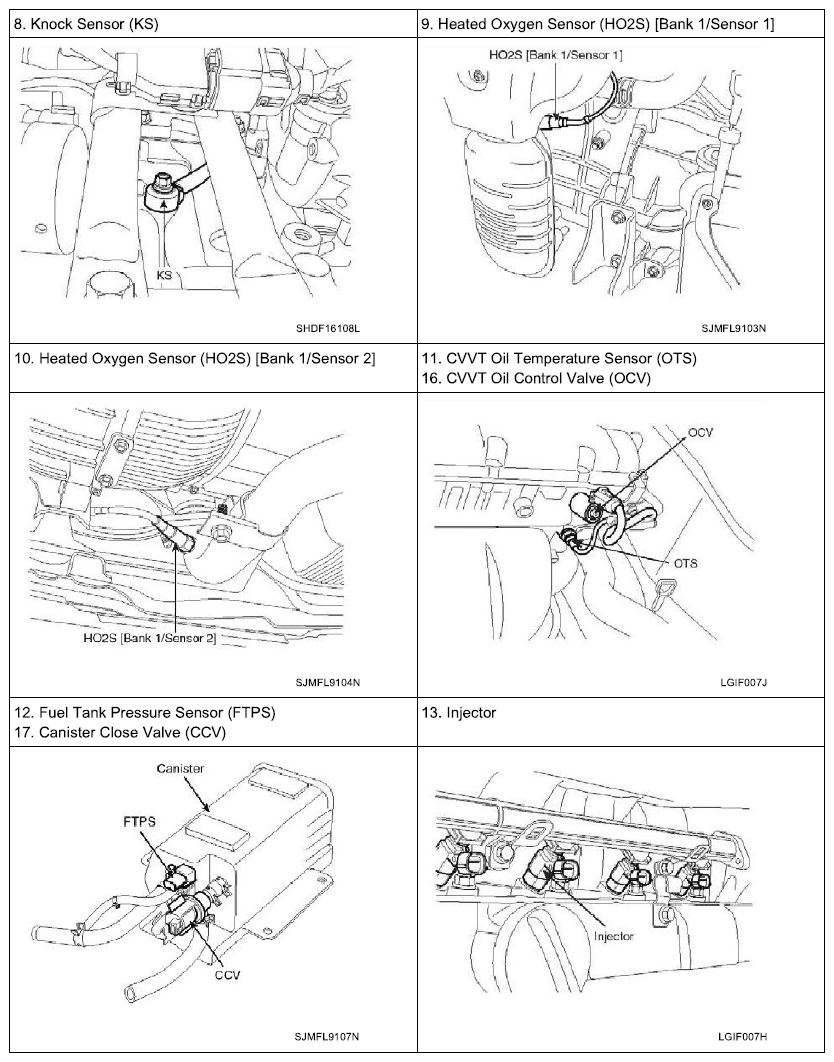 | 8. Knock Sensor (KS) | 9. Heated Oxygen Sensor (HO2S) [Bank 1/Sensor 1] |
|---|---|
| KS SHDF16108L | HO2S [Bank 1/Sensor 1] SJMFL9103N |
| 10. Heated Oxygen Sensor (HO2S) [Bank 1/Sensor 2] | 11. CVVT Oil Temperature Sensor (OTS) 16. CVVT Oil Control Valve (OCV) |
| HO2S [Bank 1/Sensor 2] SJMFL9104N | OCV OTS LGIF007J |
| 12. Fuel Tank Pressure Sensor (FTPS) 17. Canister Close Valve (CCV) | 13. Injector |
| Canister FTPS CCV SJMFL9107N | Injector LGIF007H |